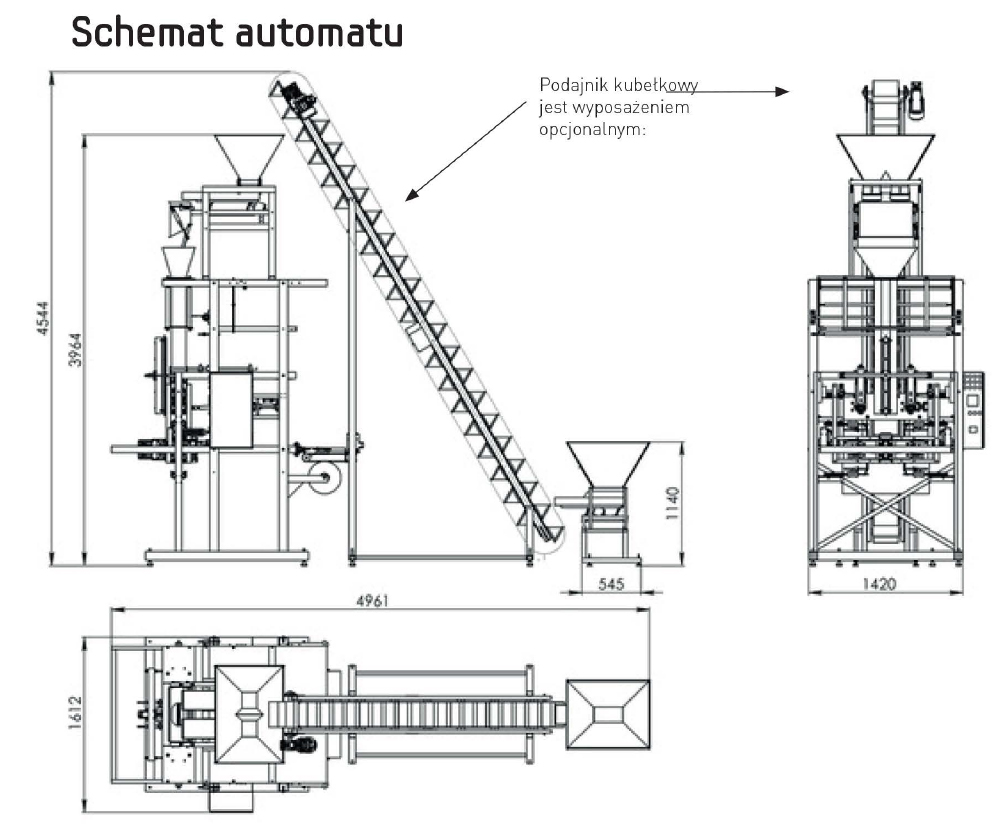 Schemat automatu

Podajnik kubełkowy jest wyposażeniem opcjonalnym:

4544
3964
1140
545
1420
4961
1612