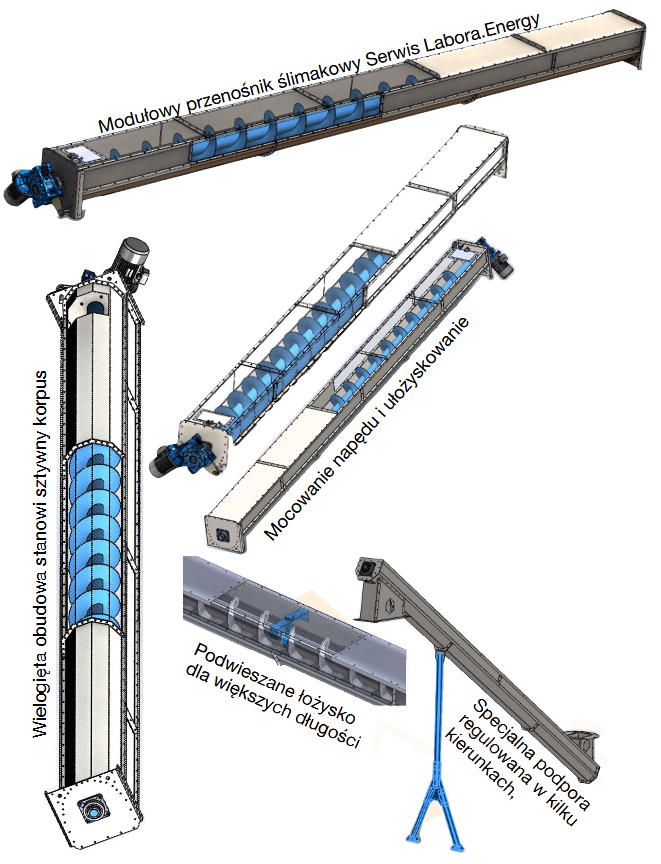 Modułowy przenośnik ślimakowy Serwis Labora.Energy

Wielogięta obudowa stanowi sztywny korpus

Mocowanie napędu i ułożyskowanie

Podwieszane łożysko dla większych długości

Specjalna podpora regulowana w kilku kierunkach,